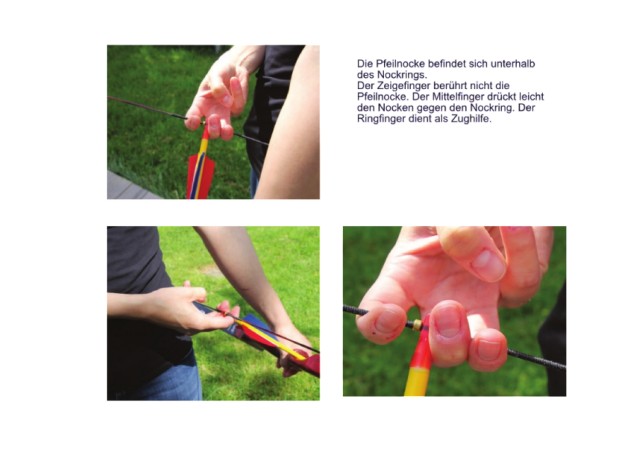 Die Pfeilnocke befindet sich unterhalb des Nockrings.
Der Zeigefinger berührt nicht die Pfeilnocke. Der Mittelfinger drückt leicht den Nocken gegen den Nockring. Der Ringfinger dient als Zughilfe.