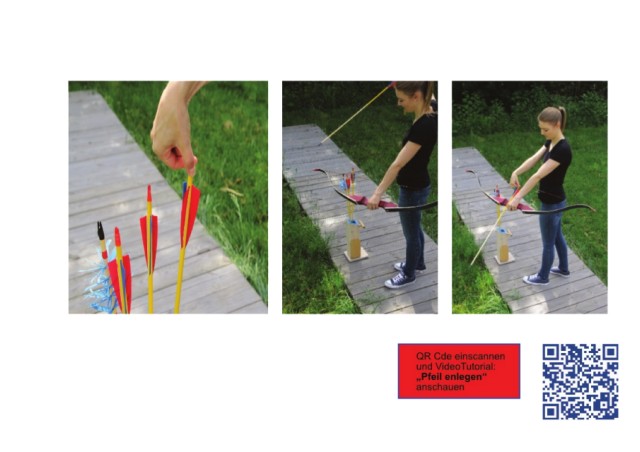 QR Cde einscannen und VideoTutorial: „Pfeil enlegen“ anschauen